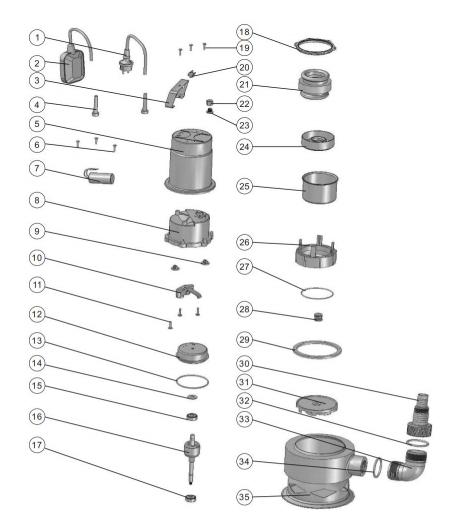 1
2
3
4
5
6
7
8
9
10
11
12
13
14
15
16
17
18
19
20
21
22
23
24
25
26
27
28
29
30
31
32
33
34
35